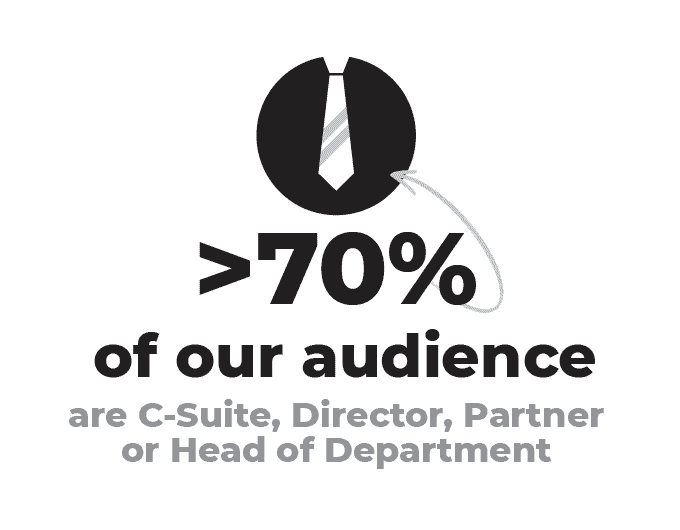 >70%

of our audience

are C-Suite, Director, Partner or Head of Department